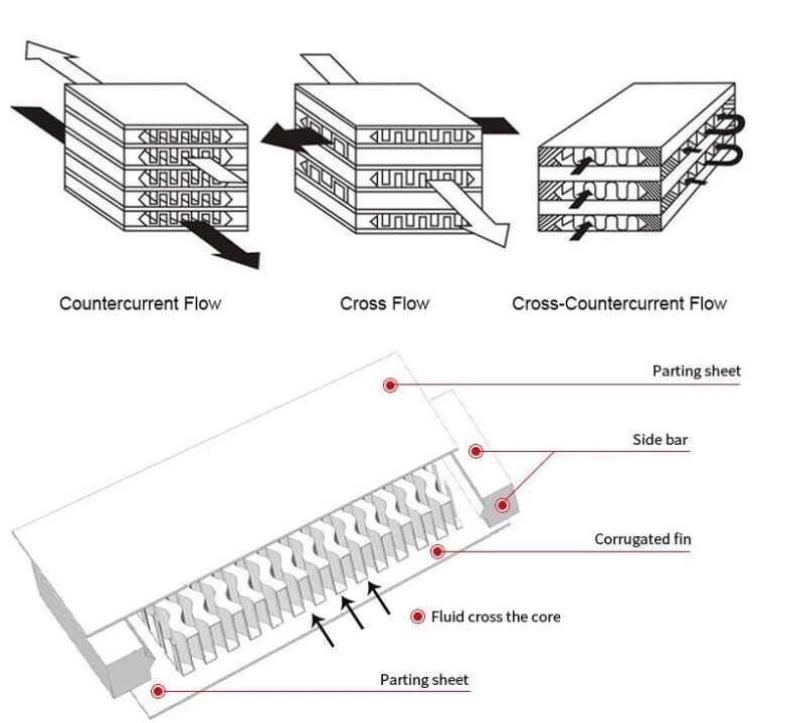 Countercurrent Flow

Cross Flow

Cross-Countercurrent Flow

Parting sheet

Side bar

Corrugated fin

Fluid cross the core

Parting sheet