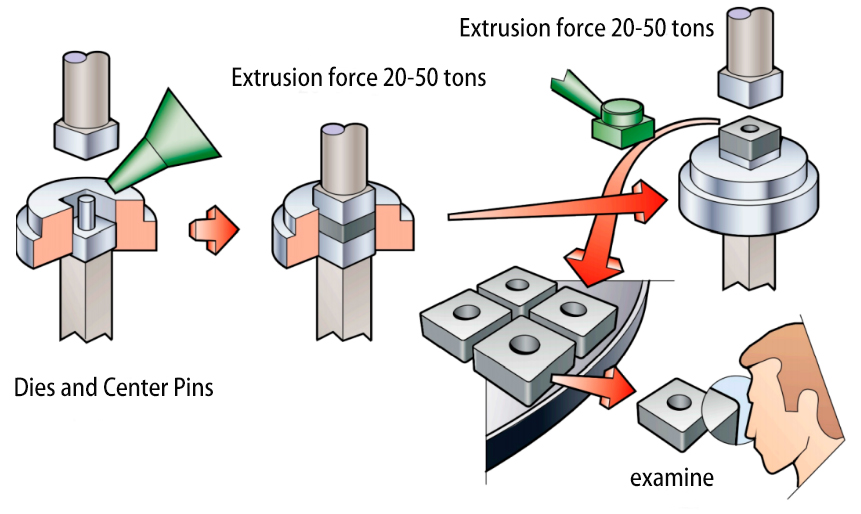 Extrusion force 20-50 tons

Extrusion force 20-50 tons

Dies and Center Pins

examine